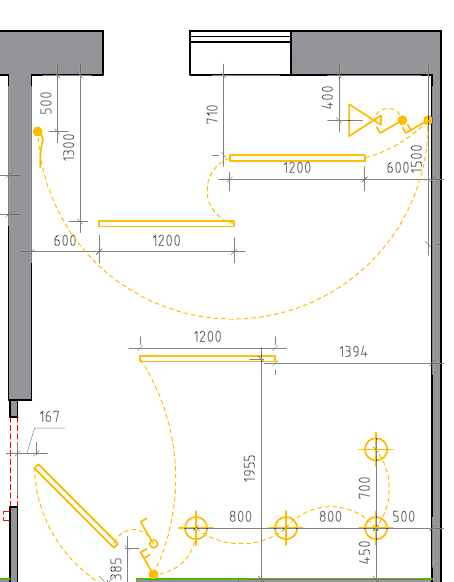 500
1300
710
400
1200
600
1500
600
1200
1200
1394
167
1955
700
800
800
500
385
450